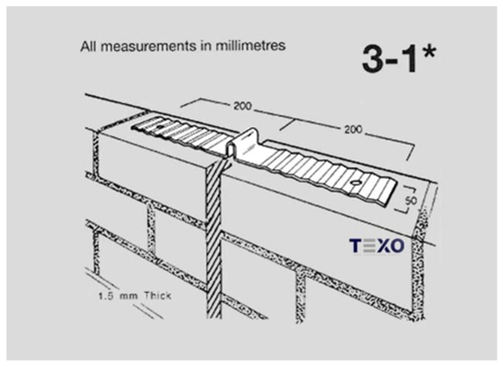 All measurements in millimetres

3-1*

200

200

50

TEXO

1.5 mm Thick